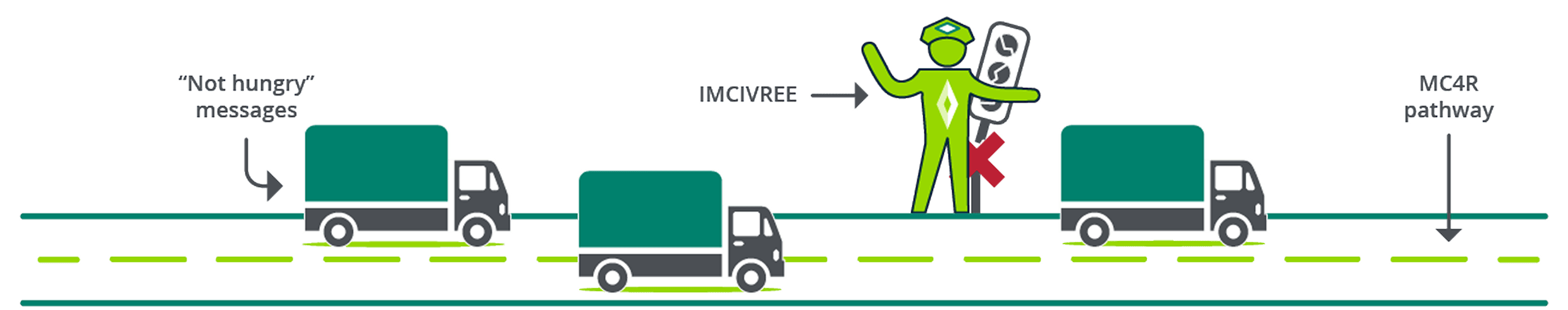 “Not hungry” messages

IMCIVREE

MC4R pathway